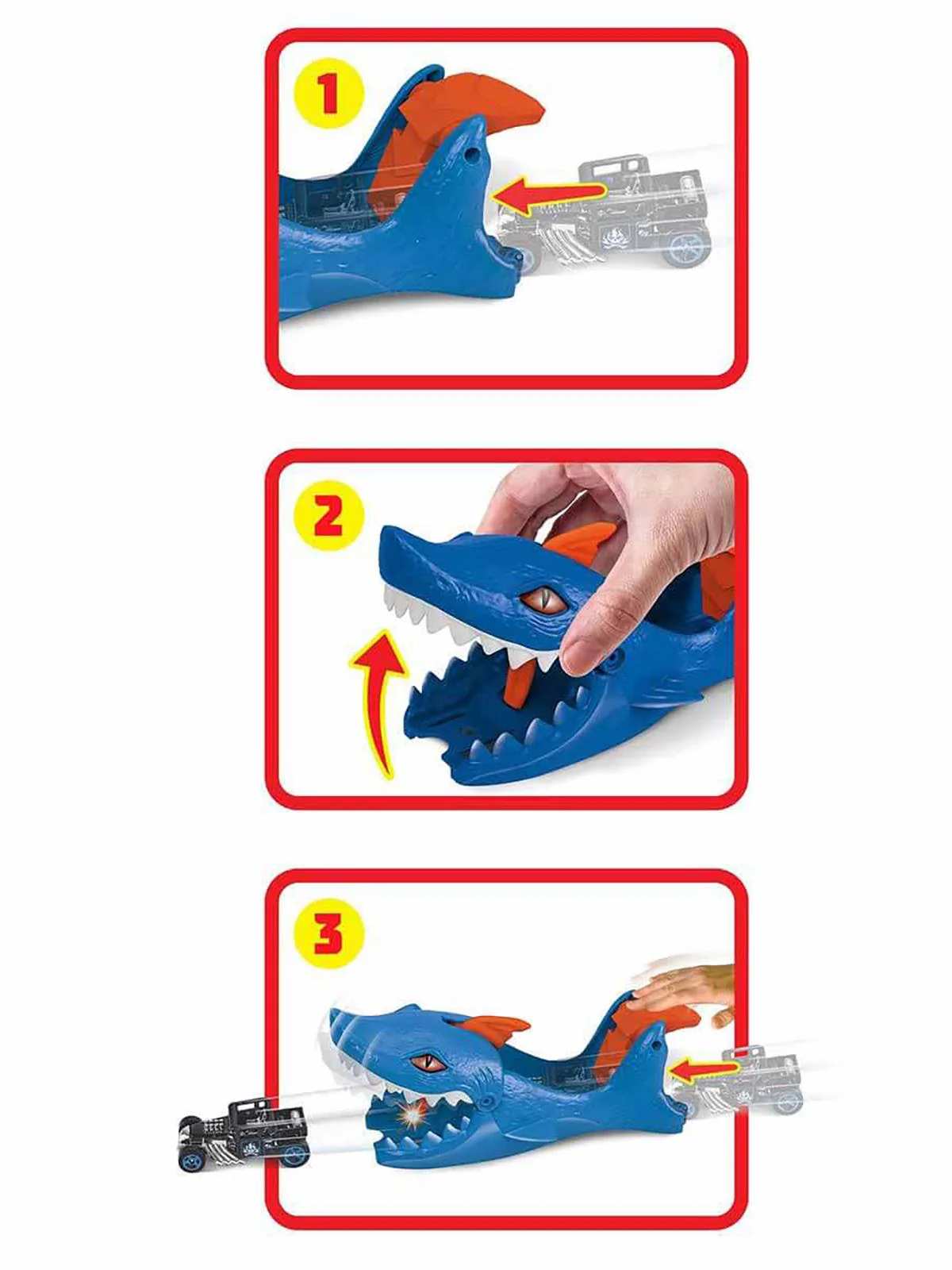 1

2

3